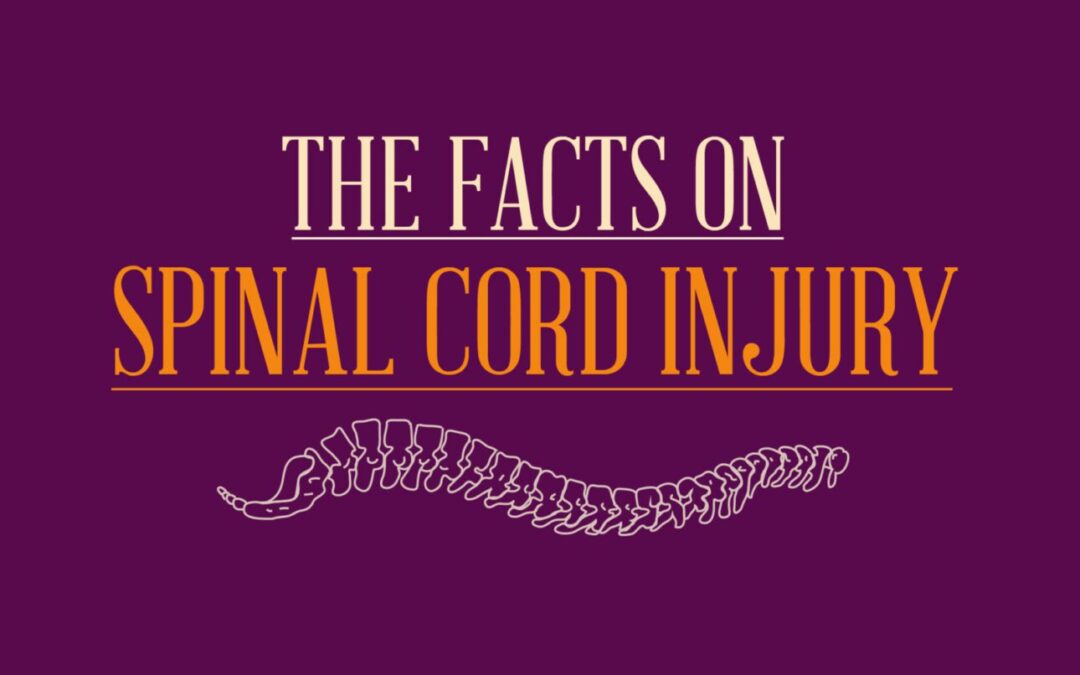 THE FACTS ON
SPINAL CORD INJURY